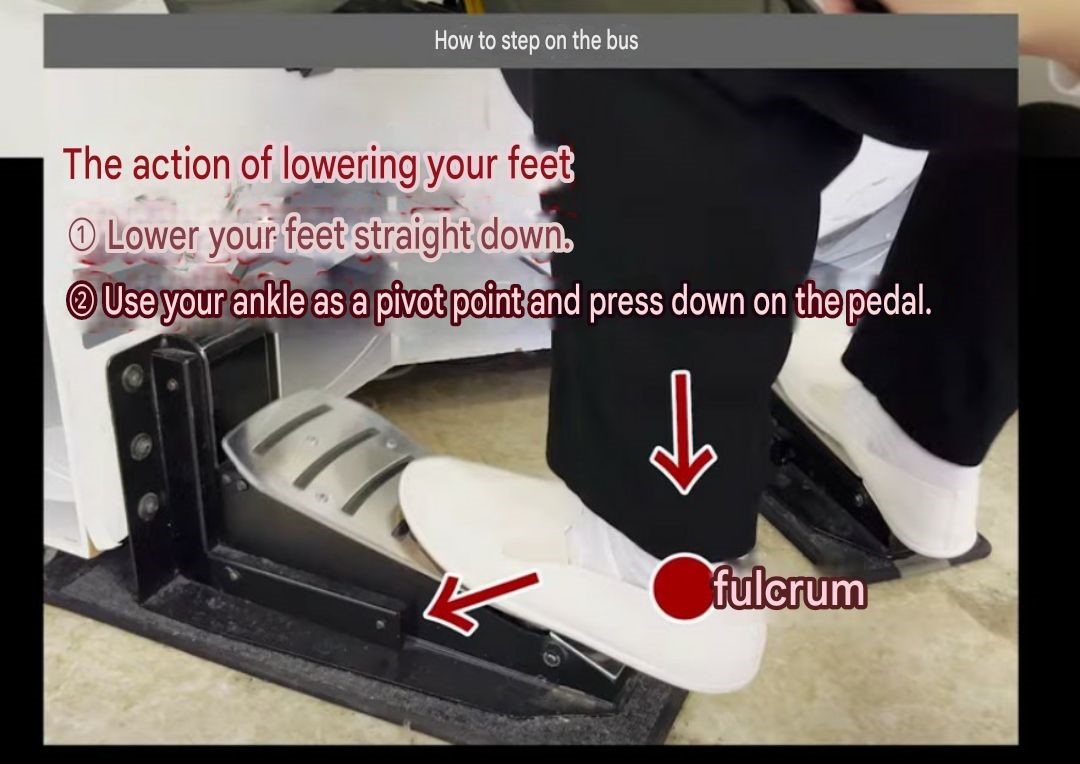 How to step on the bus

The action of lowering your feet
① Lower your feet straight down.
② Use your ankle as a pivot point and press down on the pedal.

fulcrum